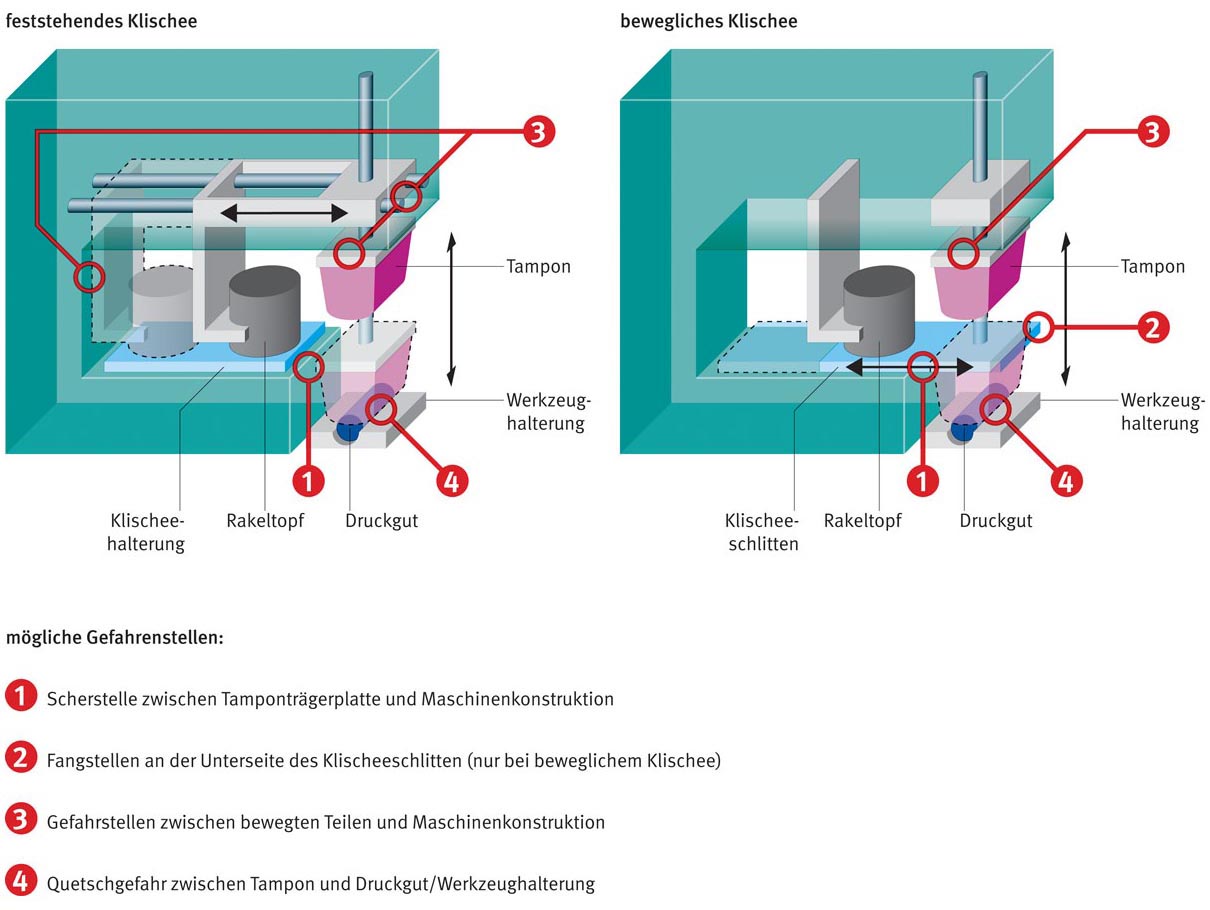 feststehendes Klischee

3

Tampon

Werkzeughalterung

1

4

Klischeehalterung

Rakeltopf

Druckgut

bewegliches Klischee

3

Tampon

2

Werkzeughalterung

1

4

Klischeeschlitten

Rakeltopf

Druckgut

mögliche Gefahrenstellen:

1 Scherstelle zwischen Tamponträgerplatte und Maschinenkonstruktion

2 Fangstellen an der Unterseite des Klischeeschlitten (nur bei beweglichem Klischee)

3 Gefahrstellen zwischen bewegten Teilen und Maschinenkonstruktion

4 Quetschgefahr zwischen Tampon und Druckgut/Werkzeughalterung